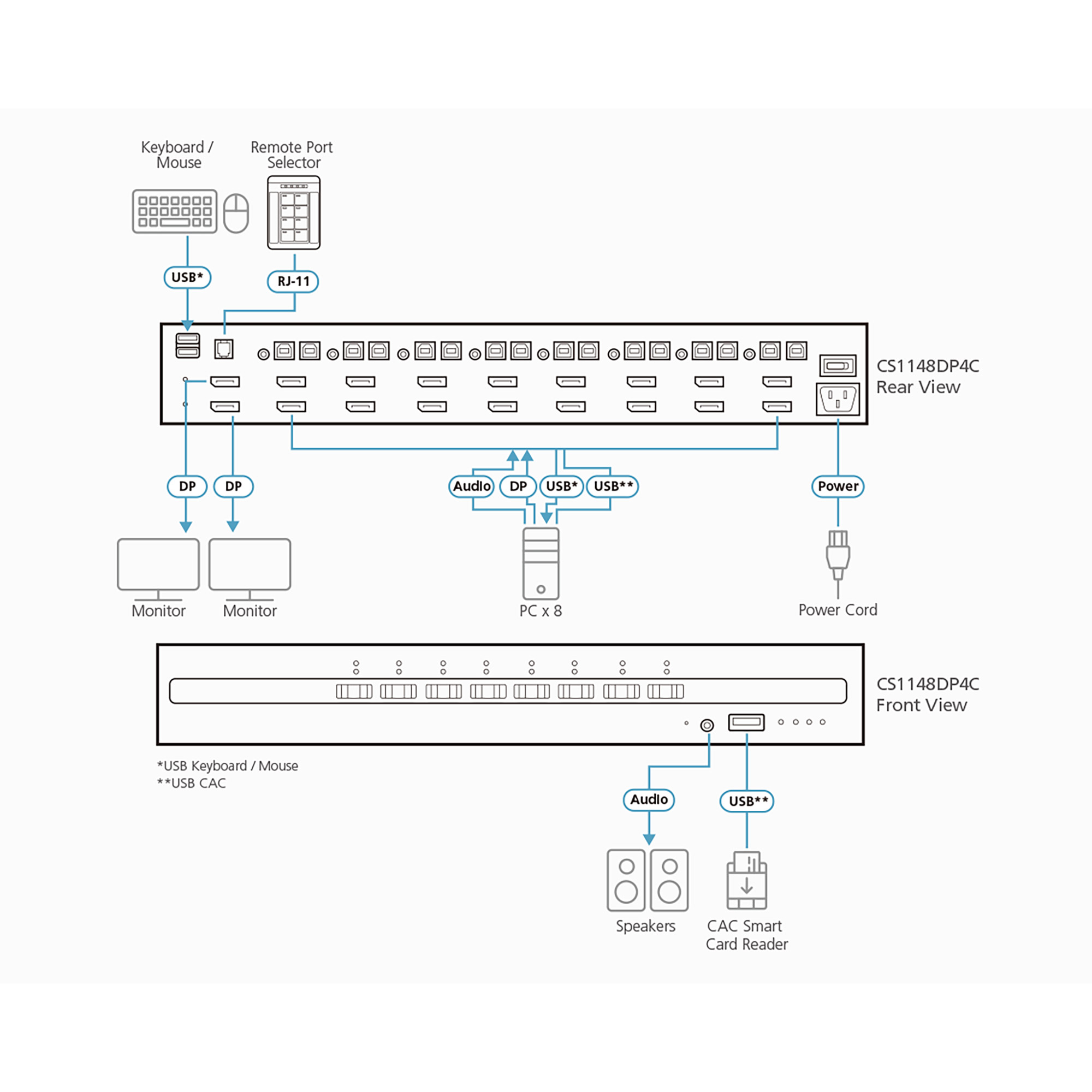 Keyboard / Mouse

Remote Port Selector

USB*

RJ-11

CS1148DP4C
Rear View

DP

DP

Audio

DP

USB*

USB**

Power

Monitor

Monitor

PC x 8

Power Cord

CS1148DP4C
Front View

*USB Keyboard / Mouse
**USB CAC

Audio

USB**

Speakers

CAC Smart Card Reader