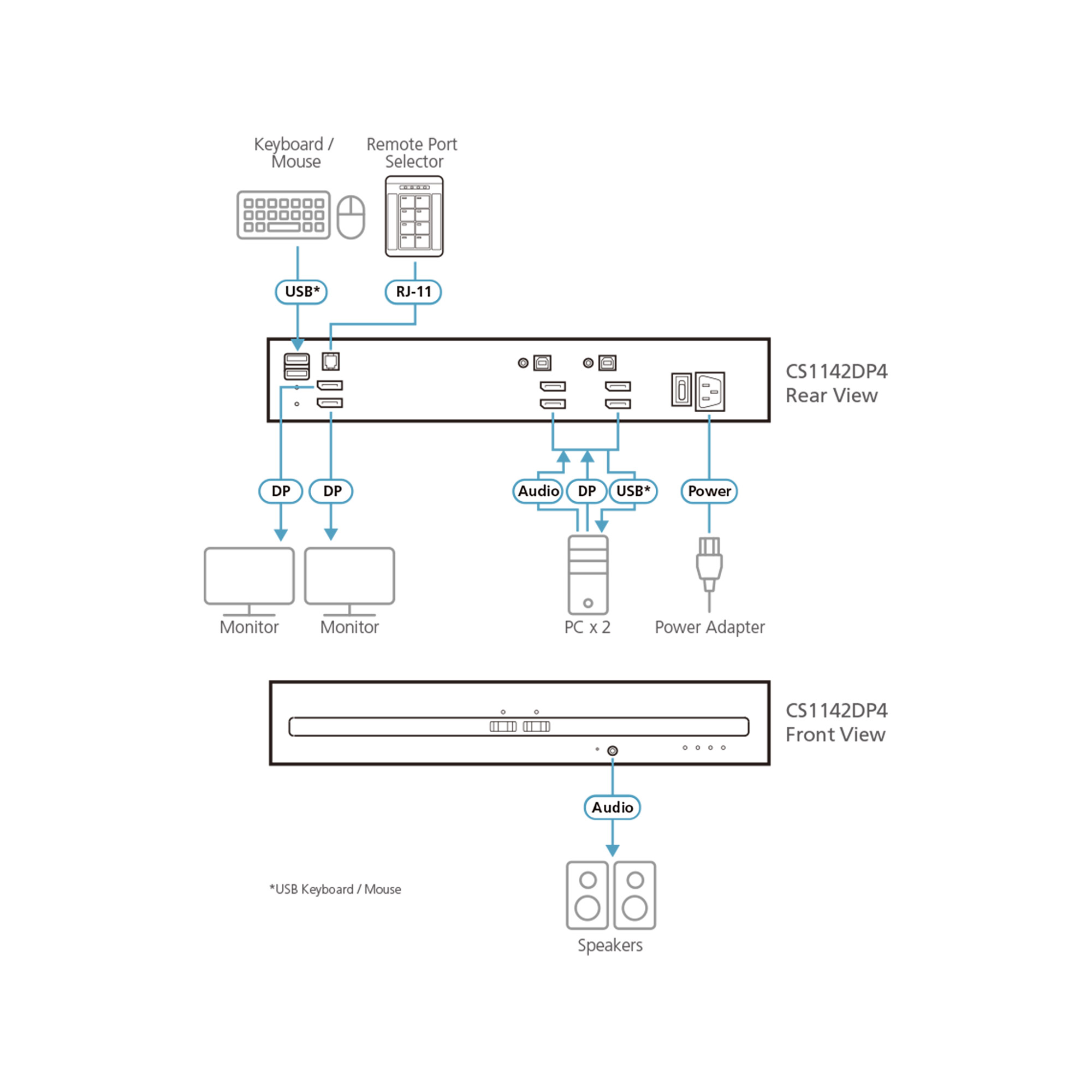 Keyboard / Mouse

Remote Port Selector

USB*

RJ-11

CS1142DP4
Rear View

DP

DP

Audio

DP

USB*

Power

Monitor

Monitor

PC x 2

Power Adapter

CS1142DP4
Front View

Audio

*USB Keyboard / Mouse

Speakers