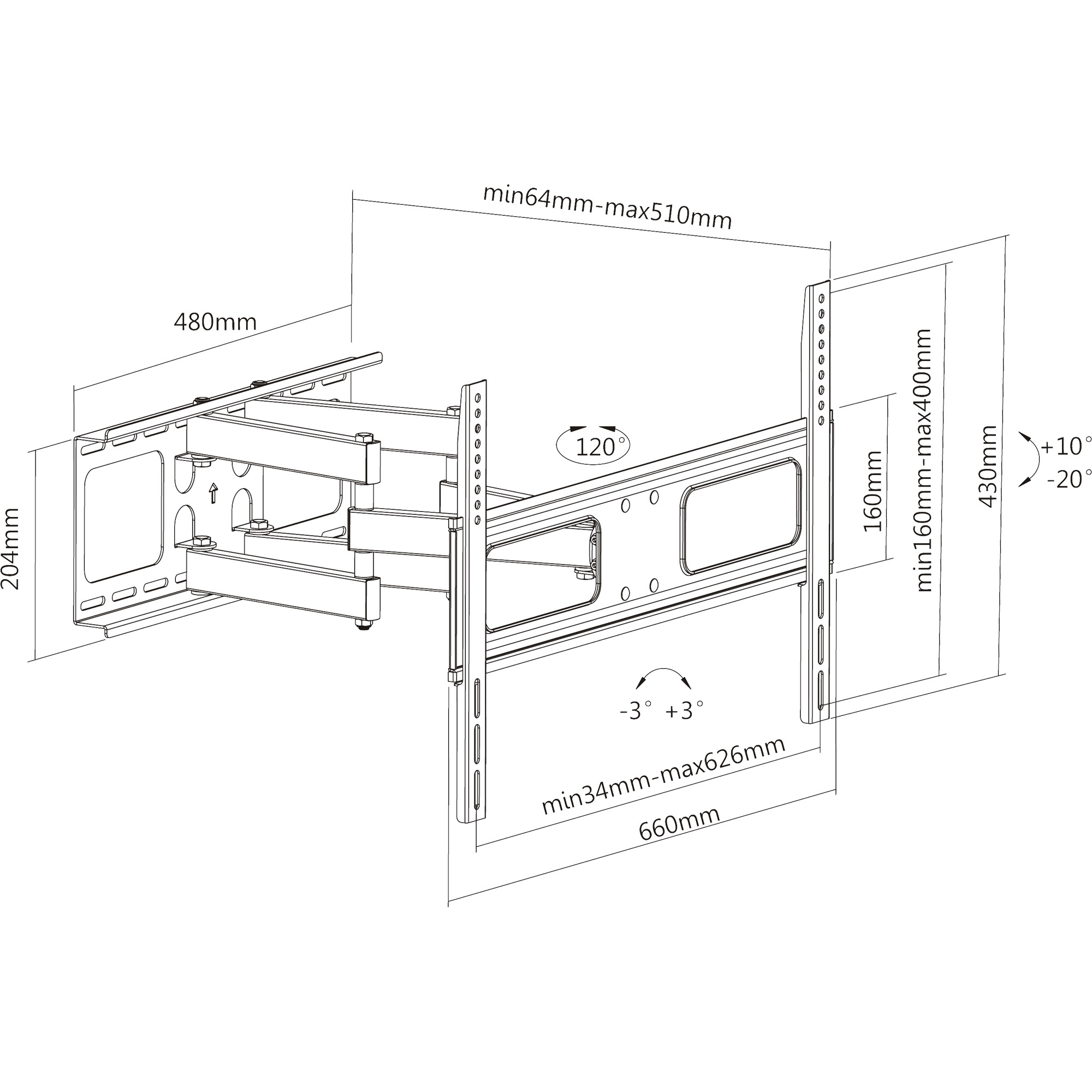 min64mm-max510mm

480mm

204mm

120°

160mm

min160mm-max400mm

430mm

+10°
-20°

-3° +3°

min34mm-max626mm

660mm